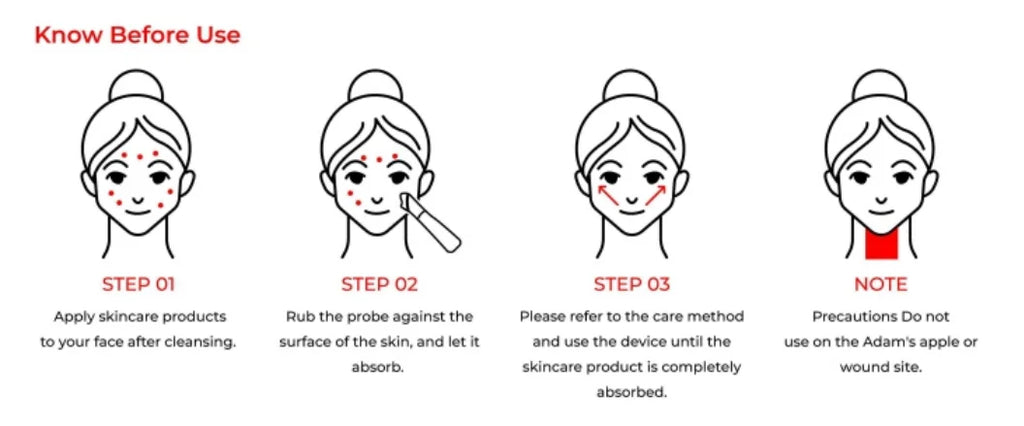 Know Before Use

STEP 01
Apply skincare products to your face after cleansing.

STEP 02
Rub the probe against the surface of the skin, and let it absorb.

STEP 03
Please refer to the care method and use the device until the skincare product is completely absorbed.

NOTE
Precautions Do not use on the Adam's apple or wound site.