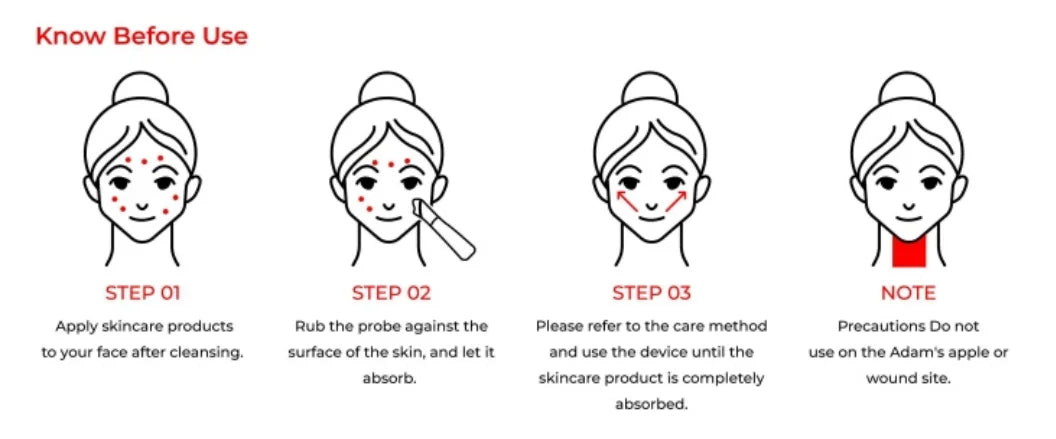 Know Before Use

STEP 01
Apply skincare products to your face after cleansing.

STEP 02
Rub the probe against the surface of the skin, and let it absorb.

STEP 03
Please refer to the care method and use the device until the skincare product is completely absorbed.

NOTE
Precautions Do not use on the Adam's apple or wound site.